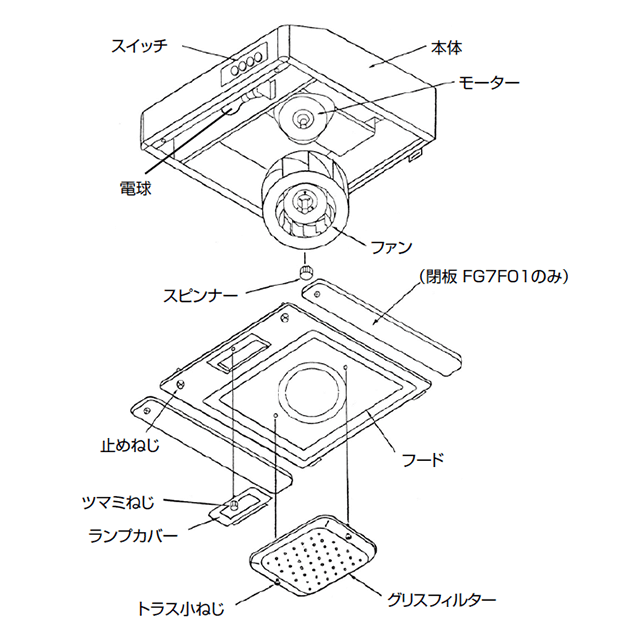 スイッチ
本体
モーター
電球
ファン
スピンナー
(閉板 FG7F01のみ)
止めねじ
フード
ツマミねじ
ランプカバー
トラス小ねじ
グリスフィルター