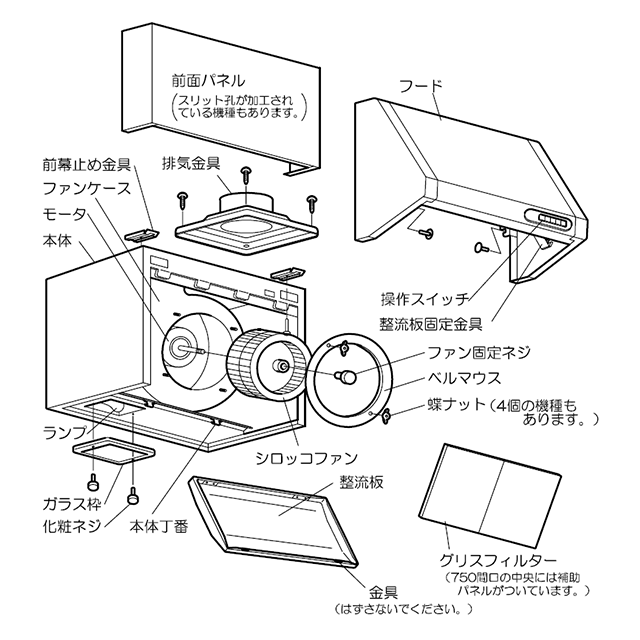 前面パネル
（スリット孔が加工されている機種もあります。）

フード

前幕止め金具
排気金具
ファンケース
モータ
本体

操作スイッチ
整流板固定金具

ファン固定ネジ
ベルマウス
蝶ナット（4個の機種もあります。）

ランプ
シロッコファン
整流板
ガラス枠
化粧ネジ
本体丁番

グリスフィルター
（750間口の中央には補助パネルがついています。）

金具
（はずさないでください。）