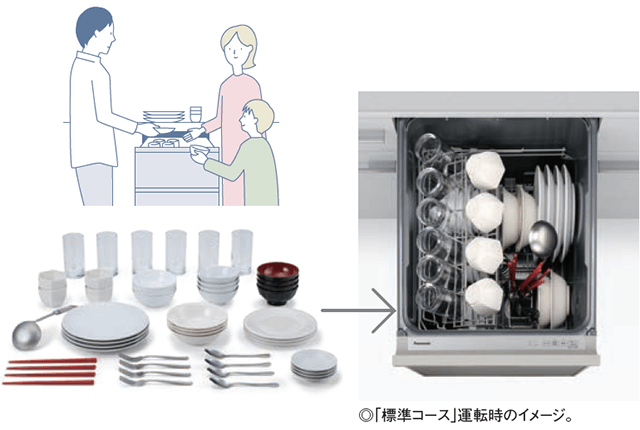 Panasonic

◎「標準コース」運転時のイメージ。