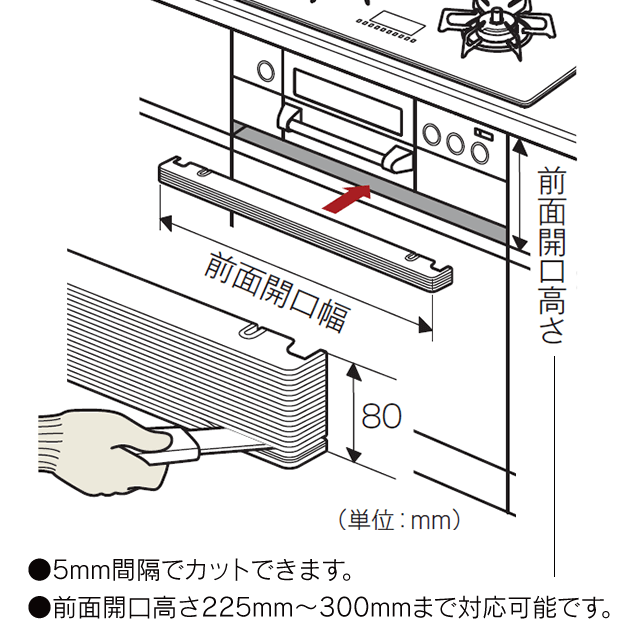 前面開口高さ

前面開口幅

80

（単位：mm）

●5mm間隔でカットできます。

●前面開口高さ225mm～300mmまで対応可能です。